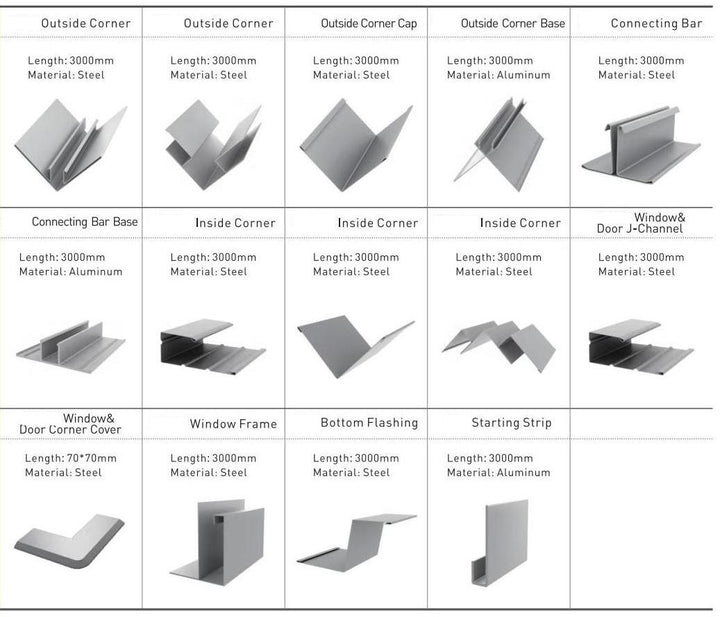 | Outside Corner | Outside Corner | Outside Corner Cap | Outside Corner Base | Connecting Bar |
|---|---|---|---|---|
| Length: 3000mm Material: Steel | Length: 3000mm Material: Steel | Length: 3000mm Material: Steel | Length: 3000mm Material: Aluminum | Length: 3000mm Material: Steel |
| Connecting Bar Base | Inside Corner | Inside Corner | Inside Corner | Window& Door J-Channel |
| Length: 3000mm Material: Aluminum | Length: 3000mm Material: Steel | Length: 3000mm Material: Steel | Length: 3000mm Material: Steel | Length: 3000mm Material: Steel |
| Window& Door Corner Cover | Window Frame | Bottom Flashing | Starting Strip | |
| Length: 70*70mm Material: Steel | Length: 3000mm Material: Steel | Length: 3000mm Material: Steel | Length: 3000mm Material: Aluminum | |